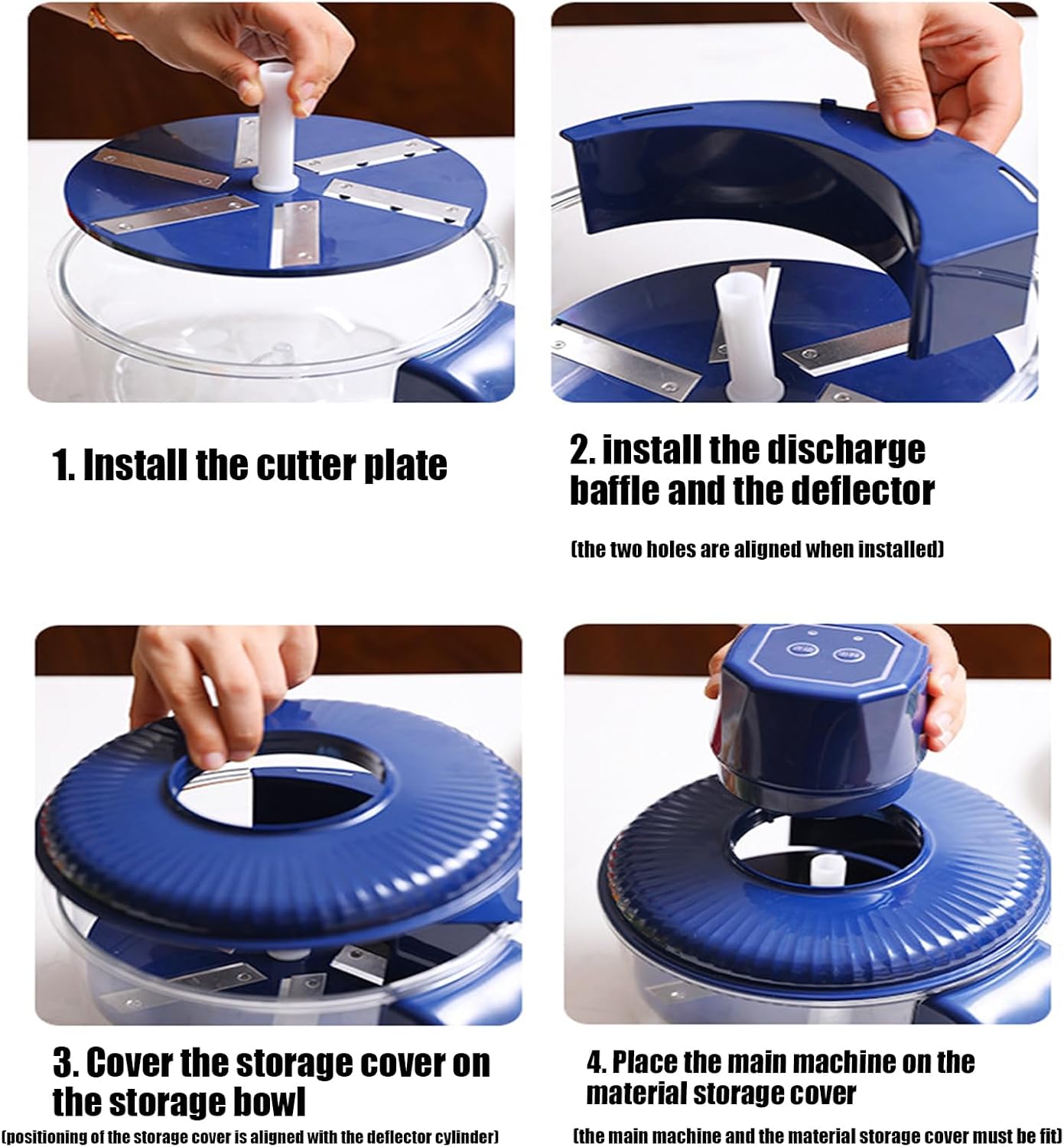 1. Install the cutter plate

2. install the discharge baffle and the deflector

(the two holes are aligned when installed)

3. Cover the storage cover on the storage bowl

(positioning of the storage cover is aligned with the deflector cylinder)

4. Place the main machine on the material storage cover

(the main machine and the material storage cover must be fit)